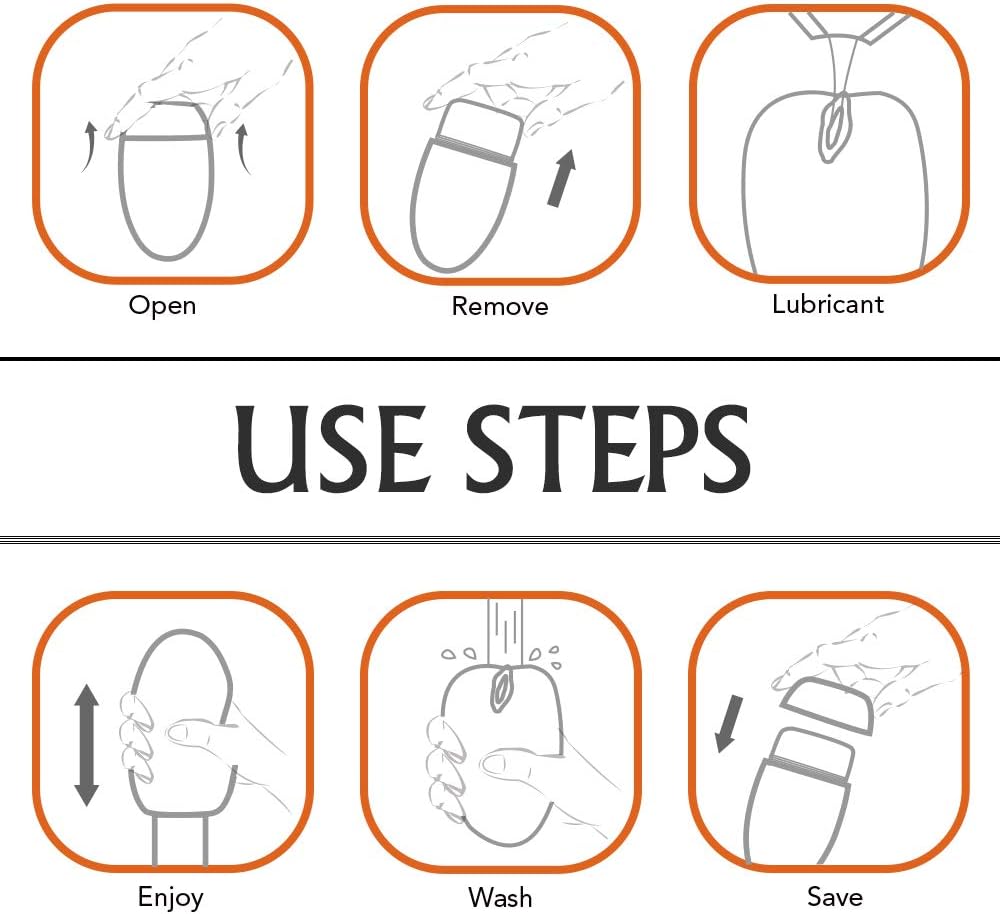 Open

Remove

Lubricant

USE STEPS

Enjoy

Wash

Save