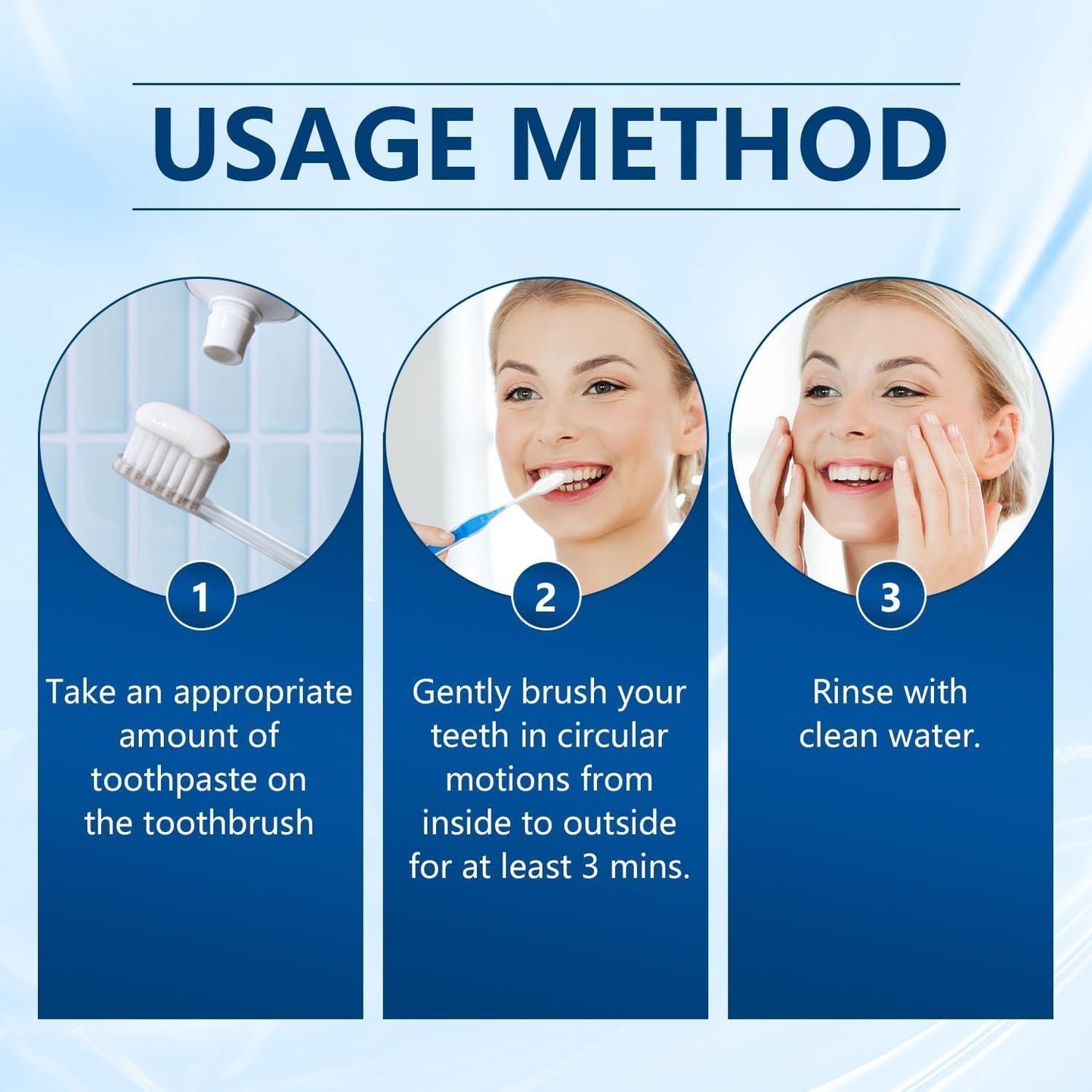 USAGE METHOD

1

Take an appropriate amount of toothpaste on the toothbrush

2

Gently brush your teeth in circular motions from inside to outside for at least 3 mins.

3

Rinse with clean water.