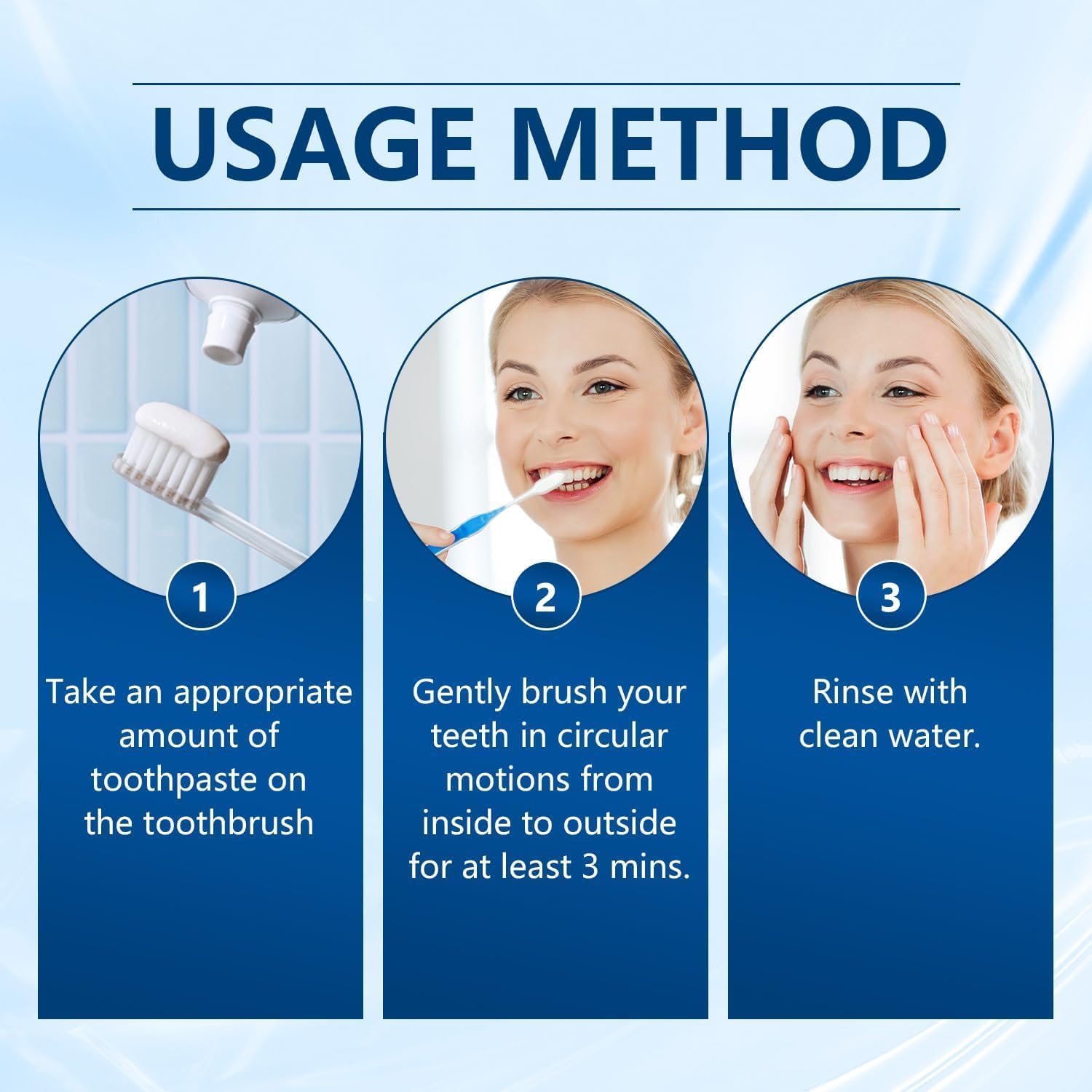 USAGE METHOD

1

Take an appropriate amount of toothpaste on the toothbrush

2

Gently brush your teeth in circular motions from inside to outside for at least 3 mins.

3

Rinse with clean water.